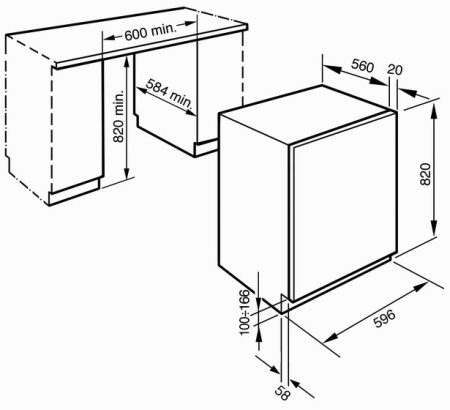 600 min.
820 min.
584 min.
560
20
820
596
100÷166
58