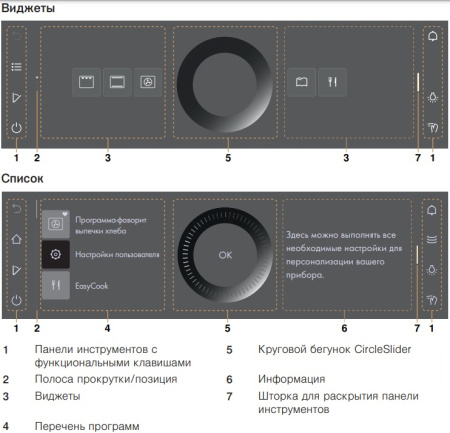 Виджеты

1 2 3 5 3 7 1

Список

Программа-фаворит выпечки хлеба

Настройки пользователя

EasyCook

OK

Здесь можно выполнять все необходимые настройки для персонализации вашего прибора.

1 2 4 5 6 7 1

1 Панели инструментов с функциональными клавишами

2 Полоса прокрутки/позиция

3 Виджеты

4 Перечень программ

5 Круговой бегунок CircleSlider

6 Информация

7 Шторка для раскрытия панели инструментов