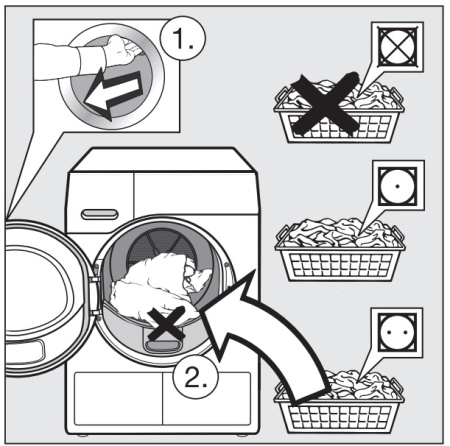 1.

2.