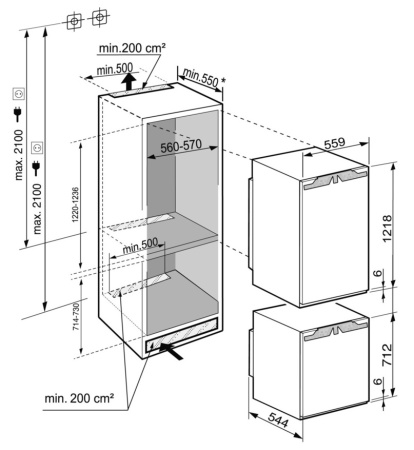 min.200 cm²
min.500
min.550 *
max. 2100
max. 2100
560-570
559
1220-1236
1218
min.500
6
714-730
712
6
min. 200 cm²
544