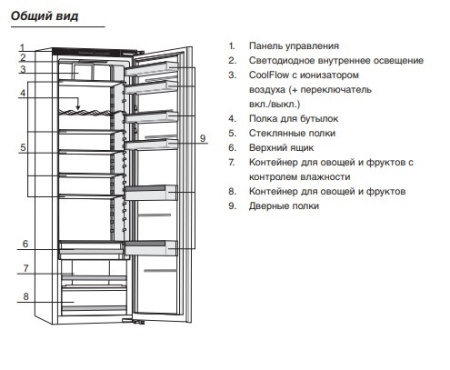 Общий вид

1
2
3
4
5
6
7
8
9

1. Панель управления
2. Светодиодное внутреннее освещение
3. CoolFlow с ионизатором воздуха (+ переключатель вкл./выкл.)
4. Полка для бутылок
5. Стеклянные полки
6. Верхний ящик
7. Контейнер для овощей и фруктов с контролем влажности
8. Контейнер для овощей и фруктов
9. Дверные полки